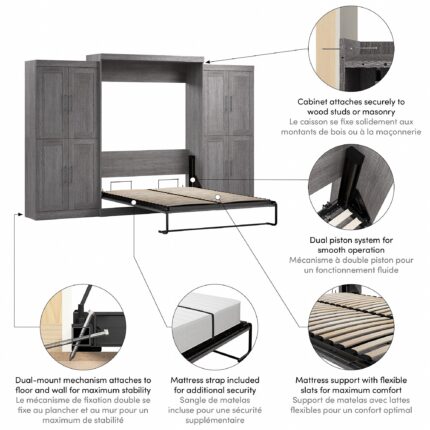 Cabinet attaches securely to wood studs or masonry
Le caisson se fixe solidement aux montants de bois ou à la maçonnerie

Dual piston system for smooth operation
Mécanisme à double piston pour un fonctionnement fluide

Dual-mount mechanism attaches to floor and wall for maximum stability
Le mécanisme de fixation double se fixe au plancher et au mur pour un maximum de stabilité

Mattress strap included for additional security
Sangle de matelas incluse pour une sécurité supplémentaire

Mattress support with flexible slats for maximum comfort
Support de matelas avec lattes flexibles pour un confort optimal