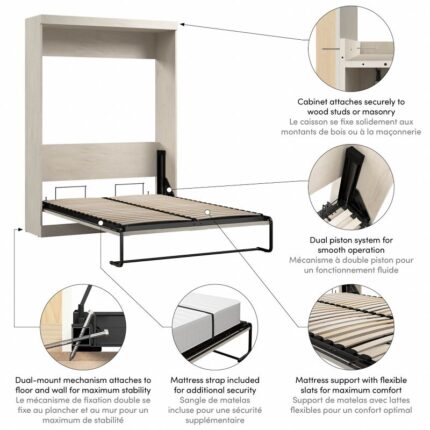 Cabinet attaches securely to wood studs or masonry
Le caisson se fixe solidement aux montants de bois ou à la maçonnerie

Dual piston system for smooth operation
Mécanisme à double piston pour un fonctionnement fluide

Dual-mount mechanism attaches to floor and wall for maximum stability
Le mécanisme de fixation double se fixe au plancher et au mur pour un maximum de stabilité

Mattress strap included for additional security
Sangle de matelas incluse pour une sécurité supplémentaire

Mattress support with flexible slats for maximum comfort
Support de matelas avec lattes flexibles pour un confort optimal